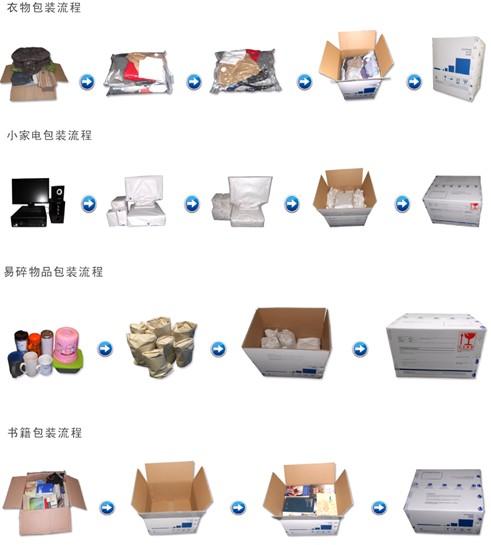 衣物包装流程

小家电包装流程

易碎物品包装流程

书籍包装流程